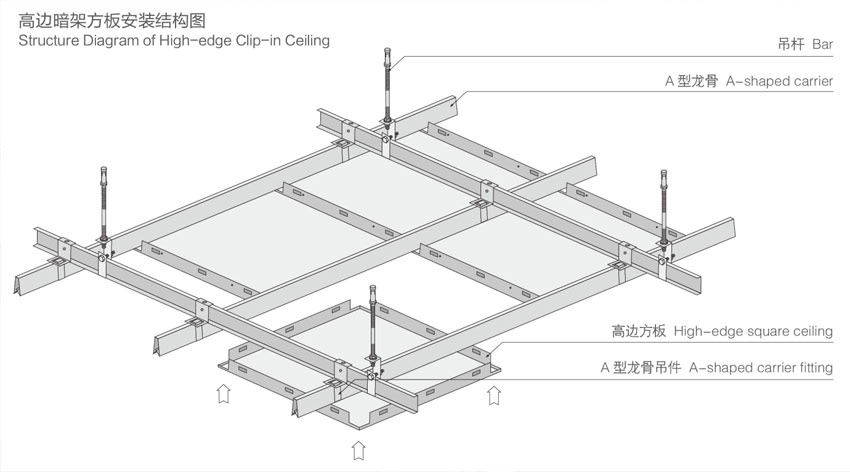 高边暗架方板安装结构图
Structure Diagram of High-edge Clip-in Ceiling

吊杆 Bar

A 型龙骨 A-shaped carrier

高边方板 High-edge square ceiling

A 型龙骨吊件 A-shaped carrier fitting